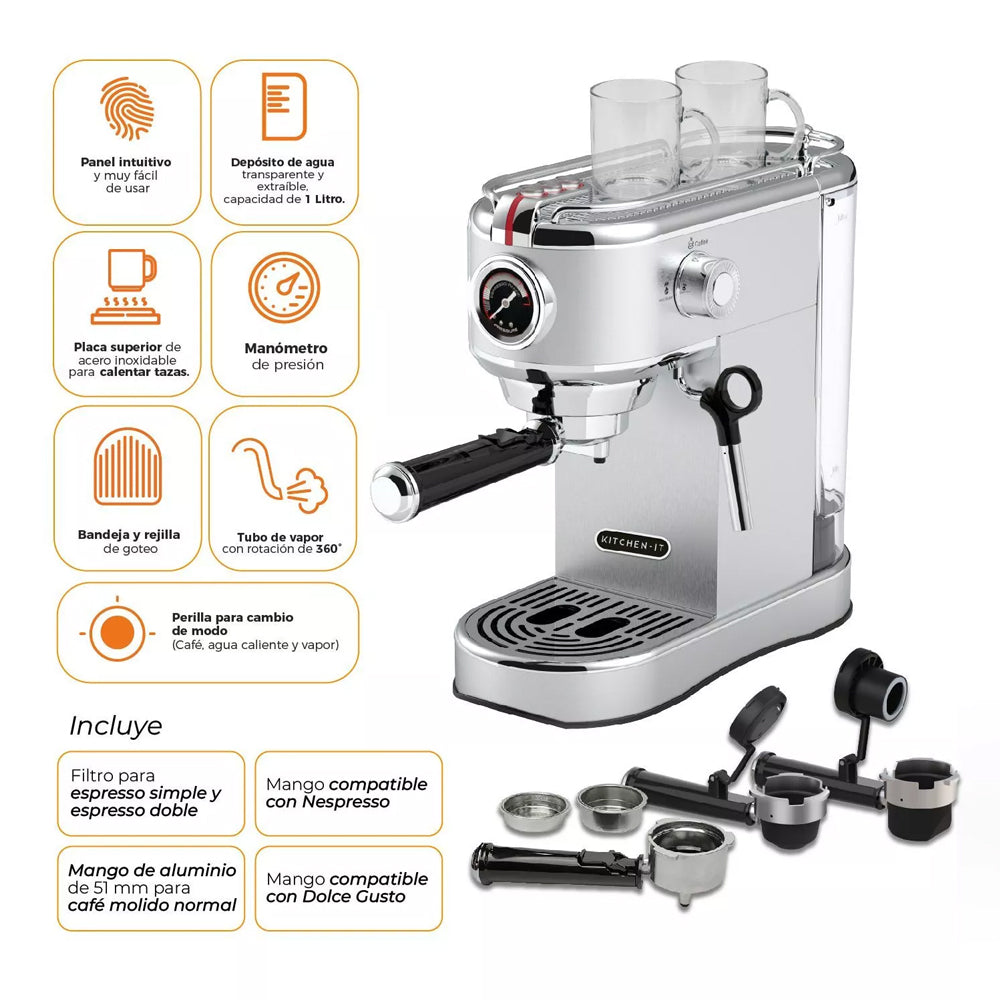 Panel intuitivo y muy fácil de usar

Depósito de agua transparente y extraíble, capacidad de 1 Litro.

Placa superior de acero inoxidable para calentar tazas.

Manómetro de presión

Bandeja y rejilla de goteo

Tubo de vapor con rotación de 360°

Perilla para cambio de modo (Café, agua caliente y vapor)

KITCHEN-IT

Incluye

Filtro para espresso simple y espresso doble

Mango compatible con Nespresso

Mango de aluminio de 51 mm para café molido normal

Mango compatible con Dolce Gusto